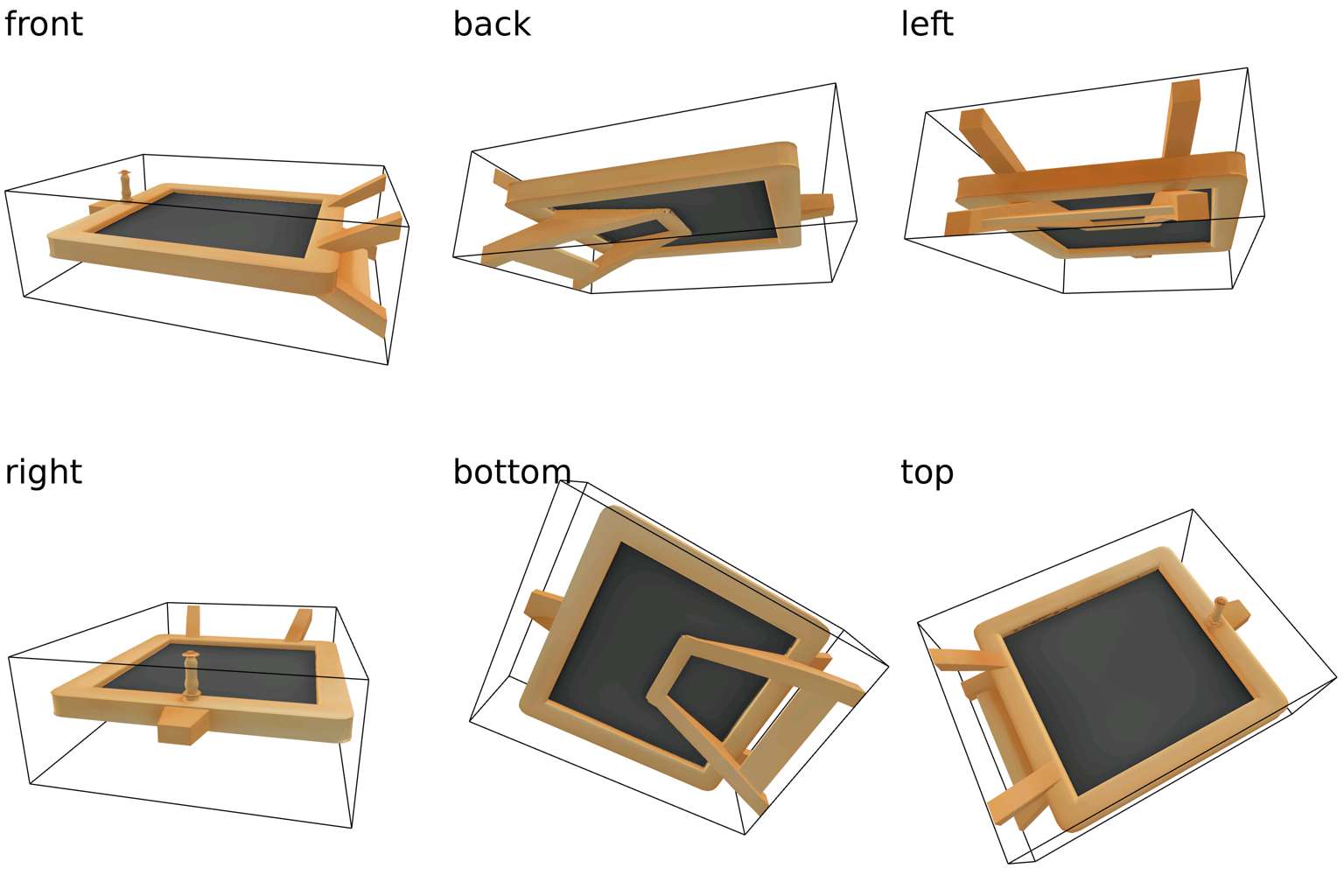 front

back

left

right

bottom

top