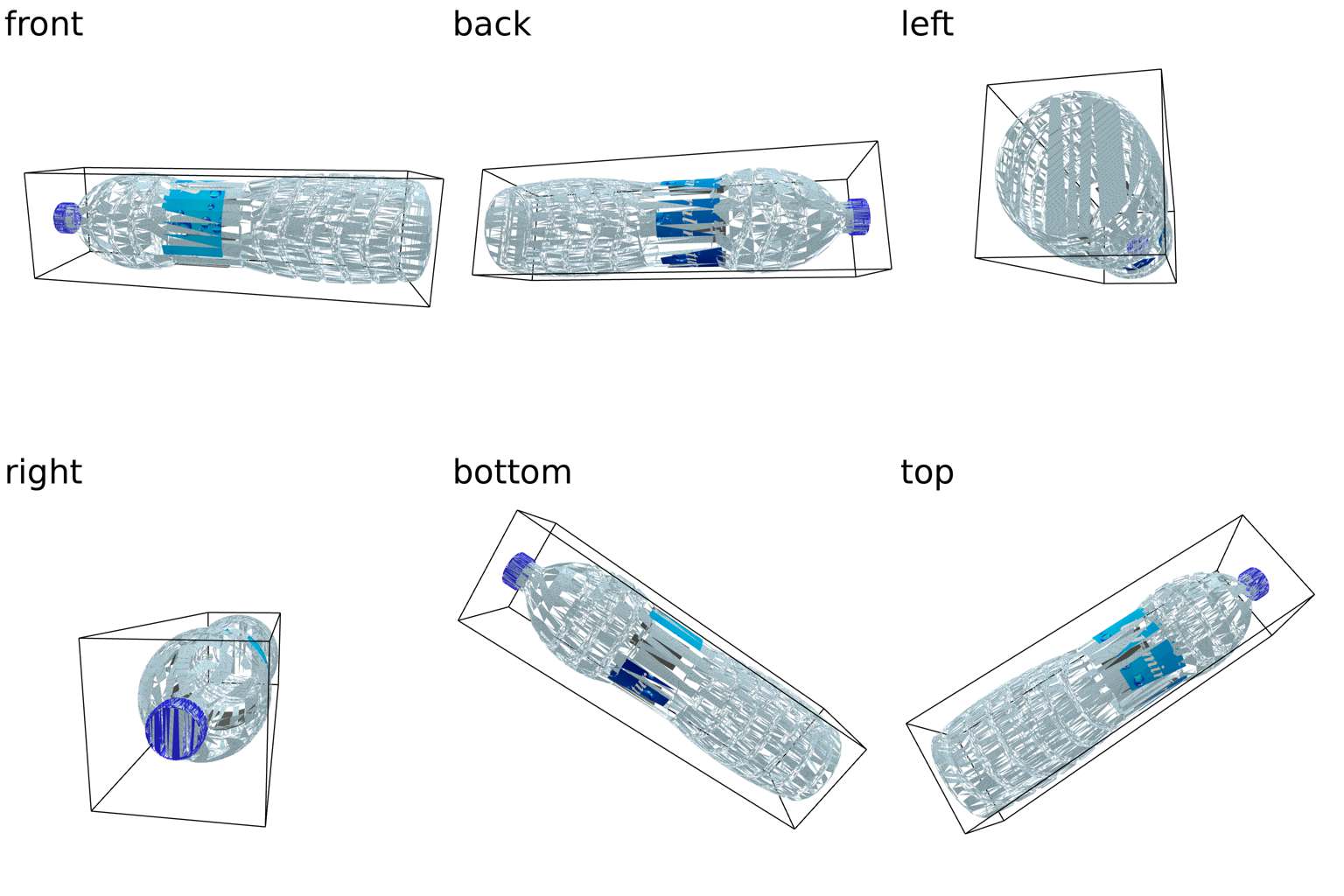 front

back

left

right

bottom

top