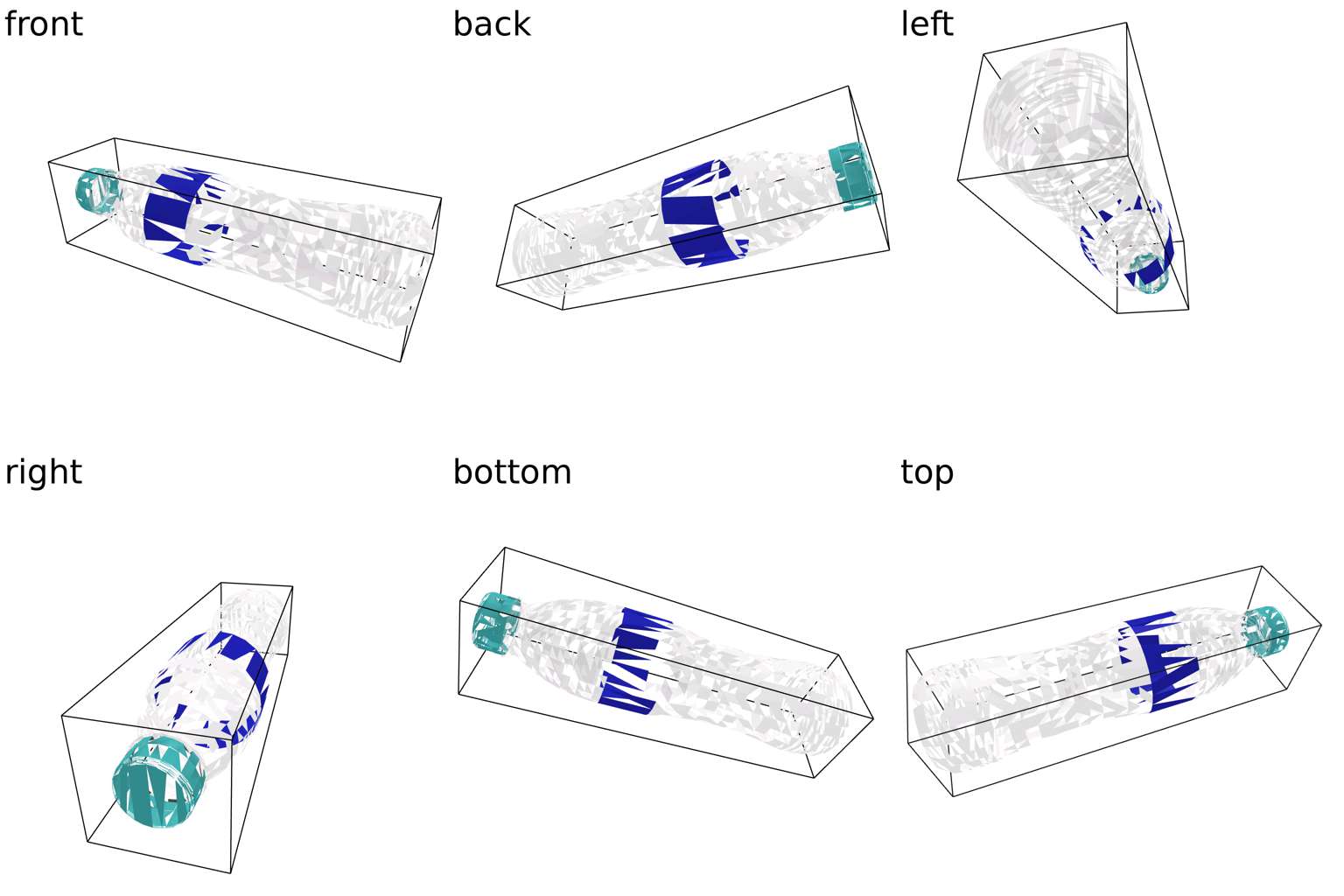 front

back

left

right

bottom

top