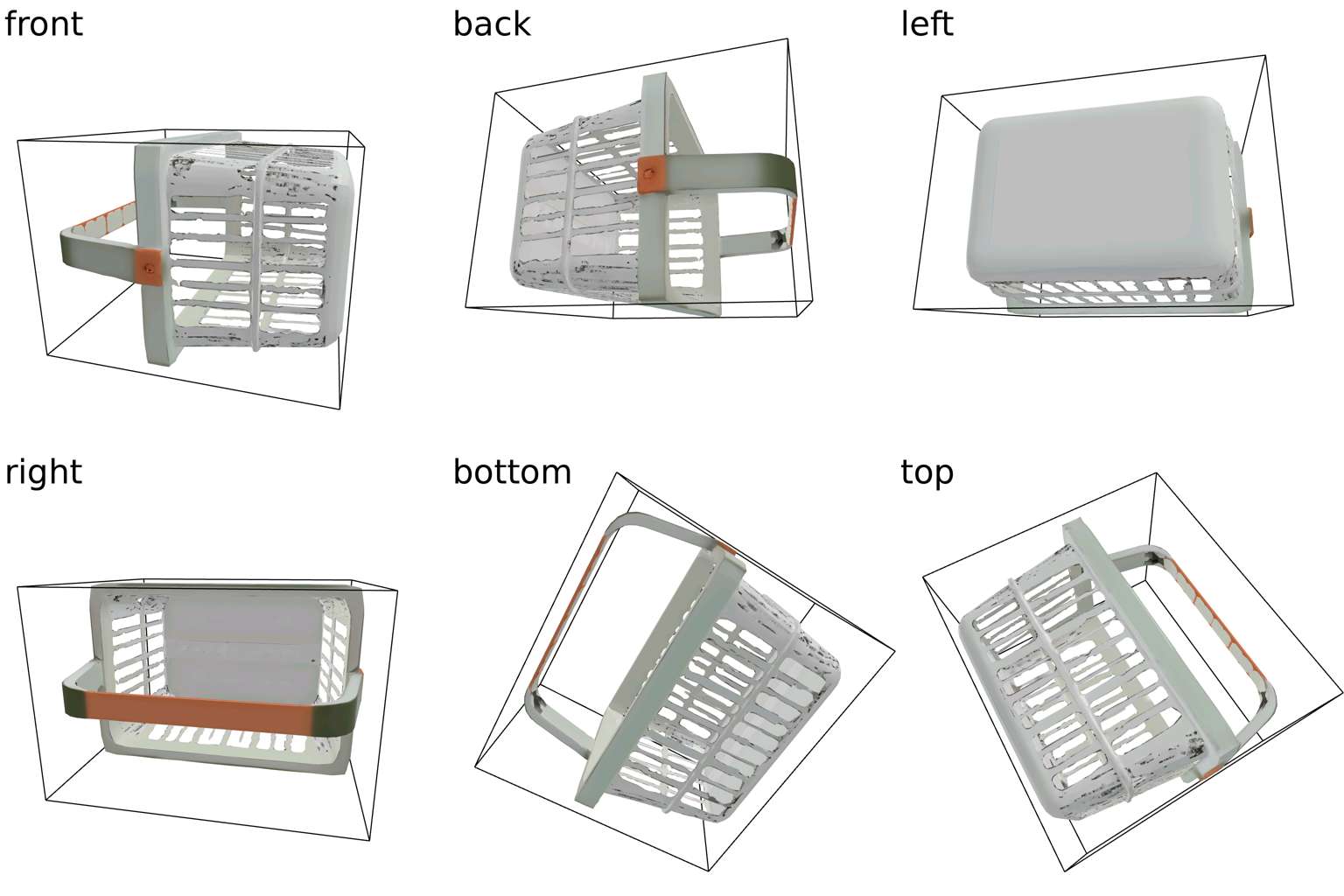 front

back

left

right

bottom

top