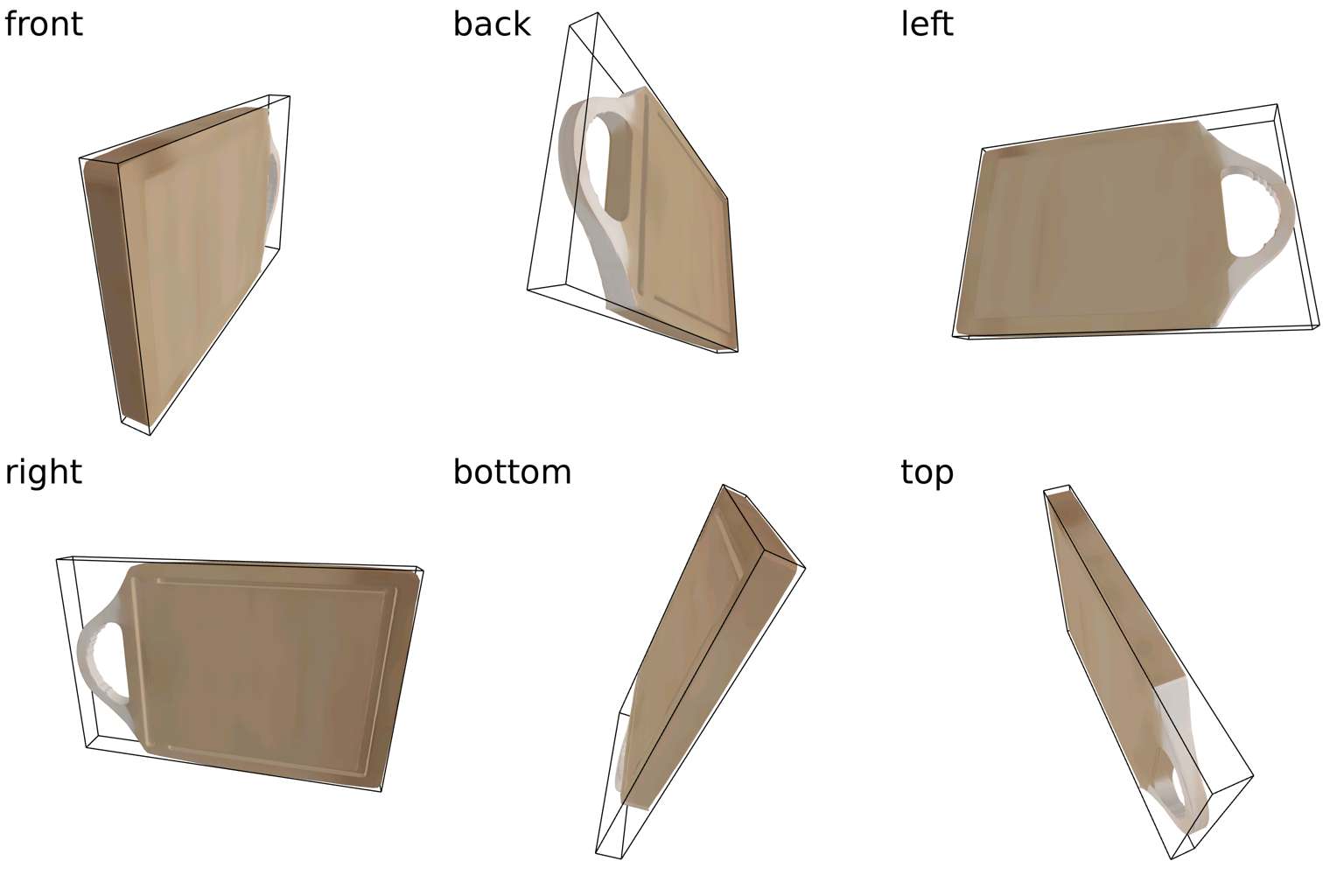 front

back

left

right

bottom

top