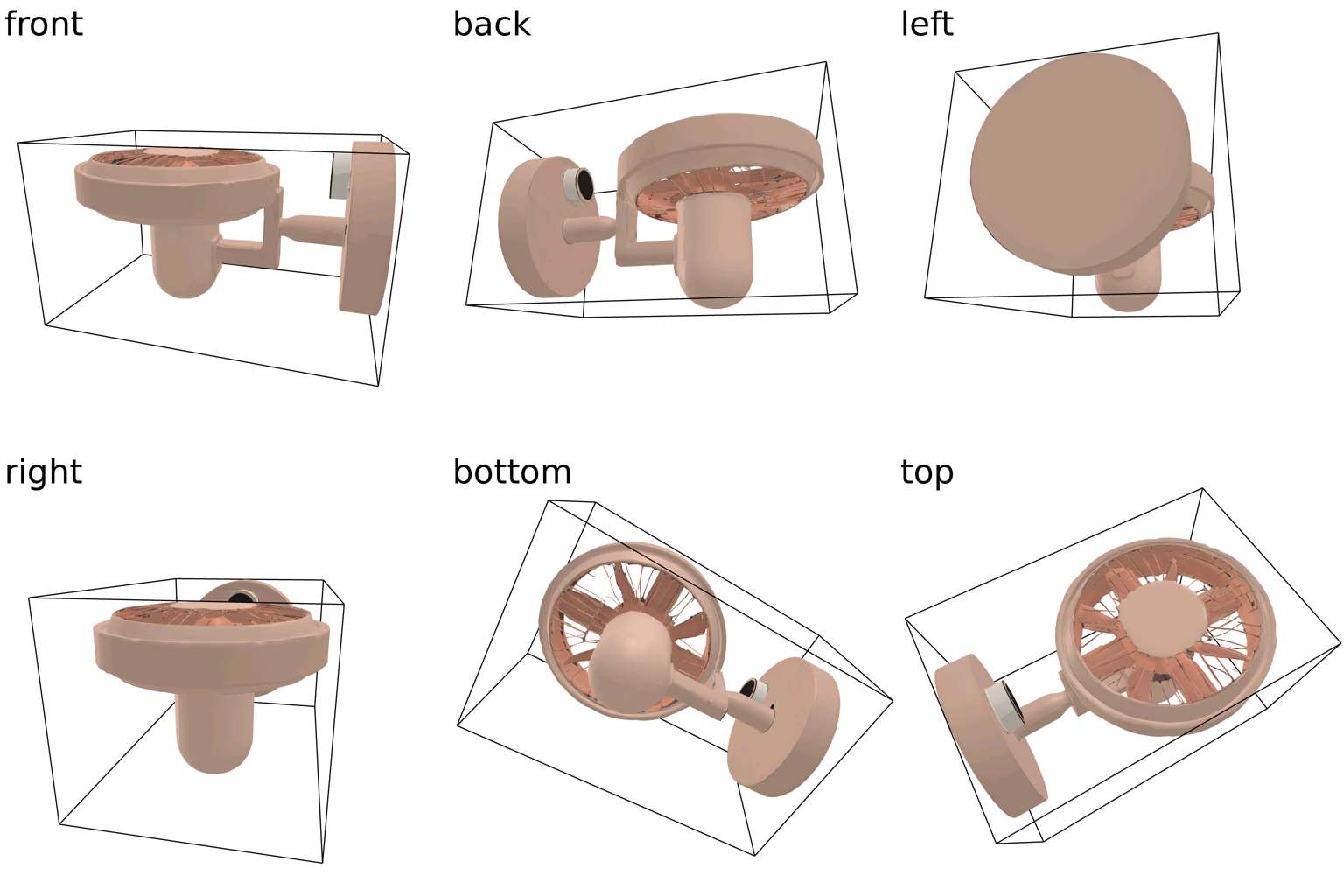 front

back

left

right

bottom

top