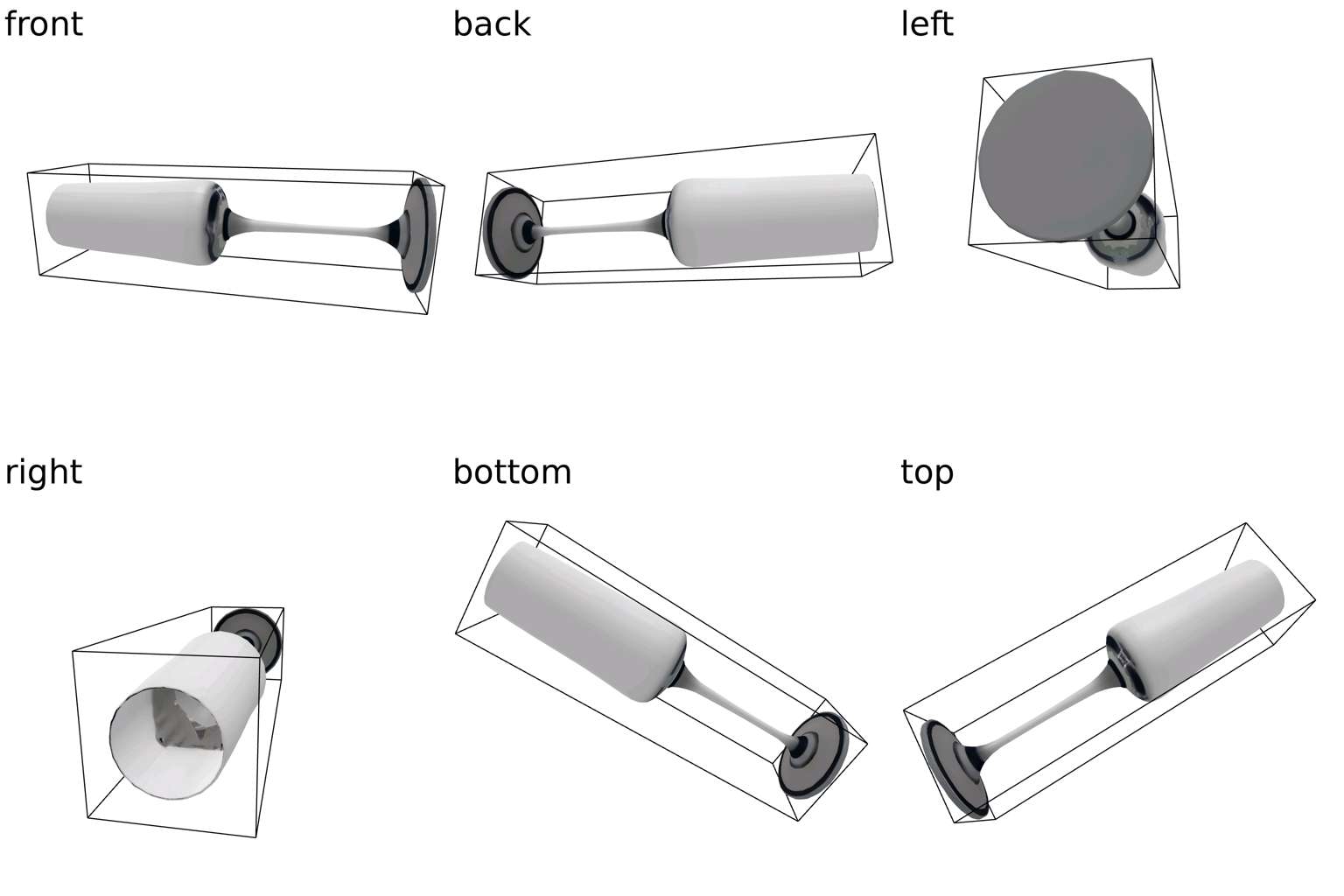 front

back

left

right

bottom

top