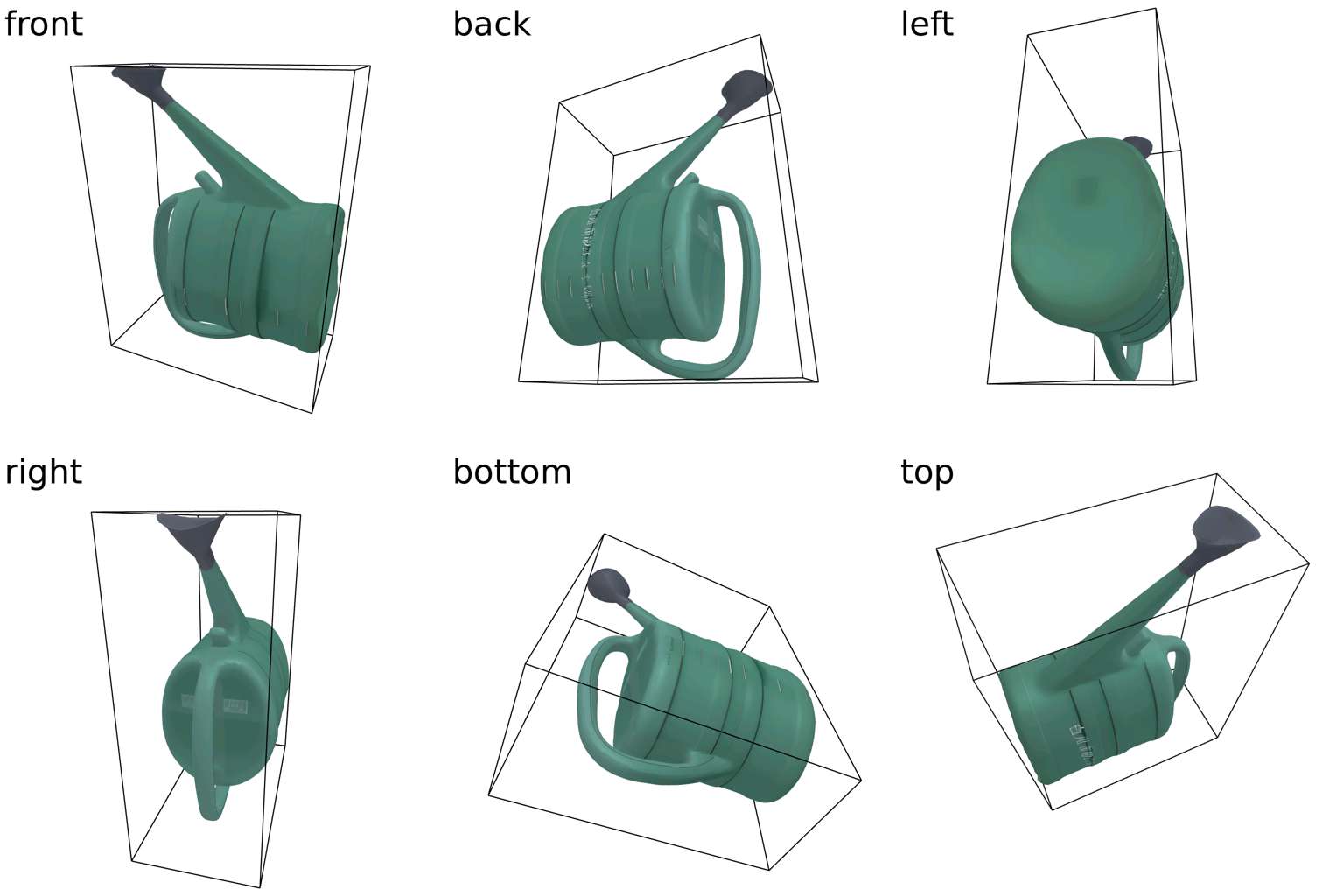 front

back

left

right

bottom

top