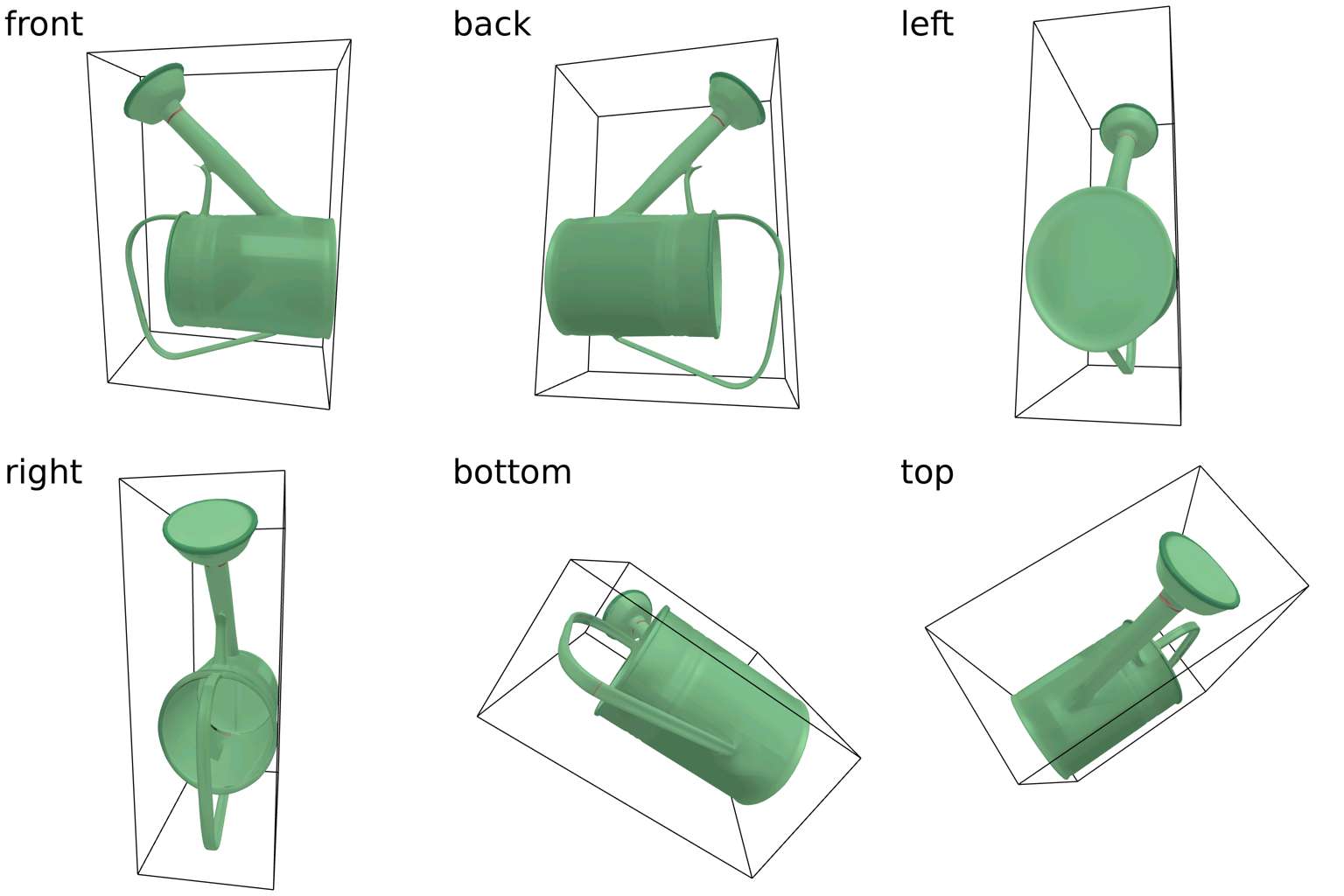 front

back

left

right

bottom

top