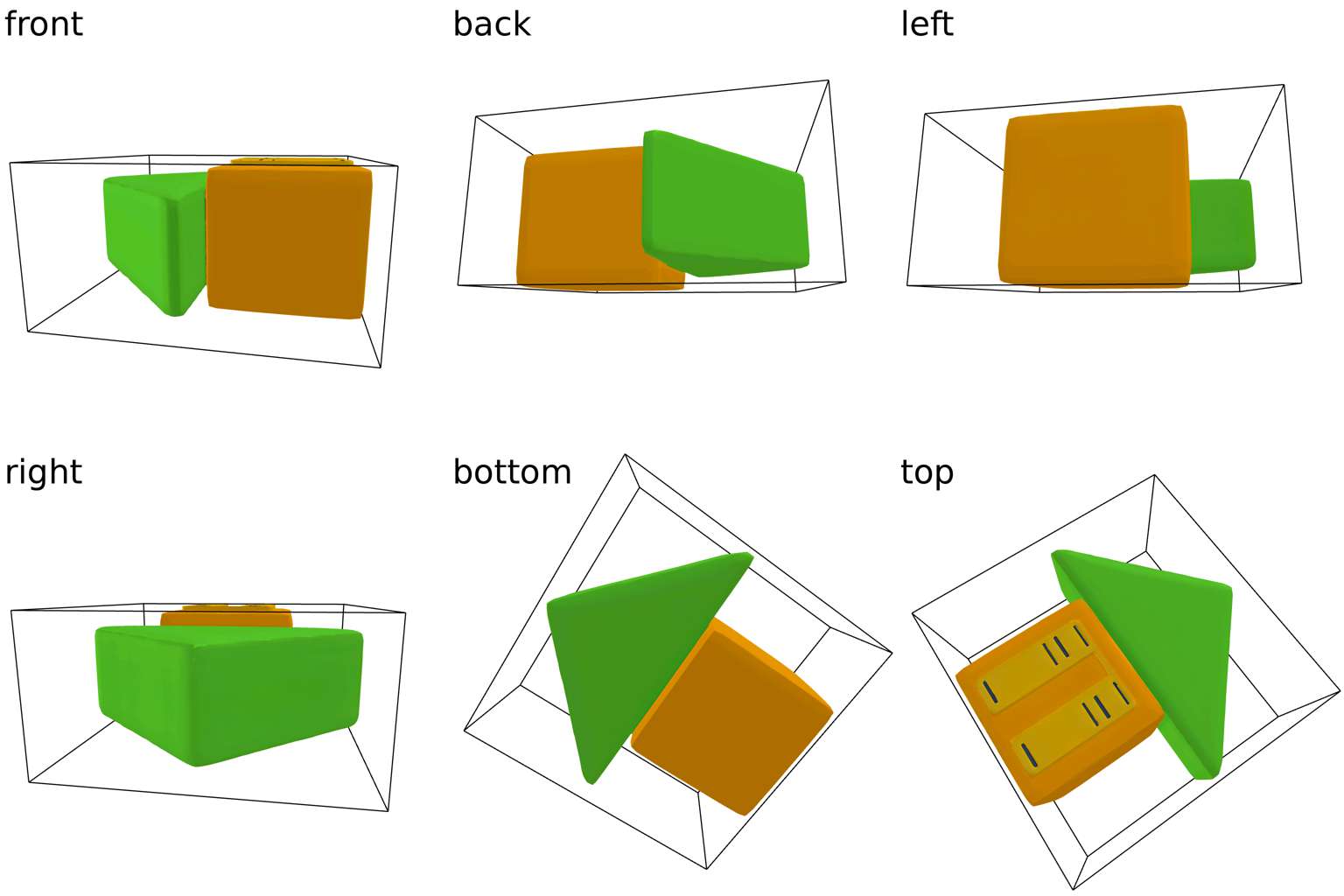 front

back

left

right

bottom

top