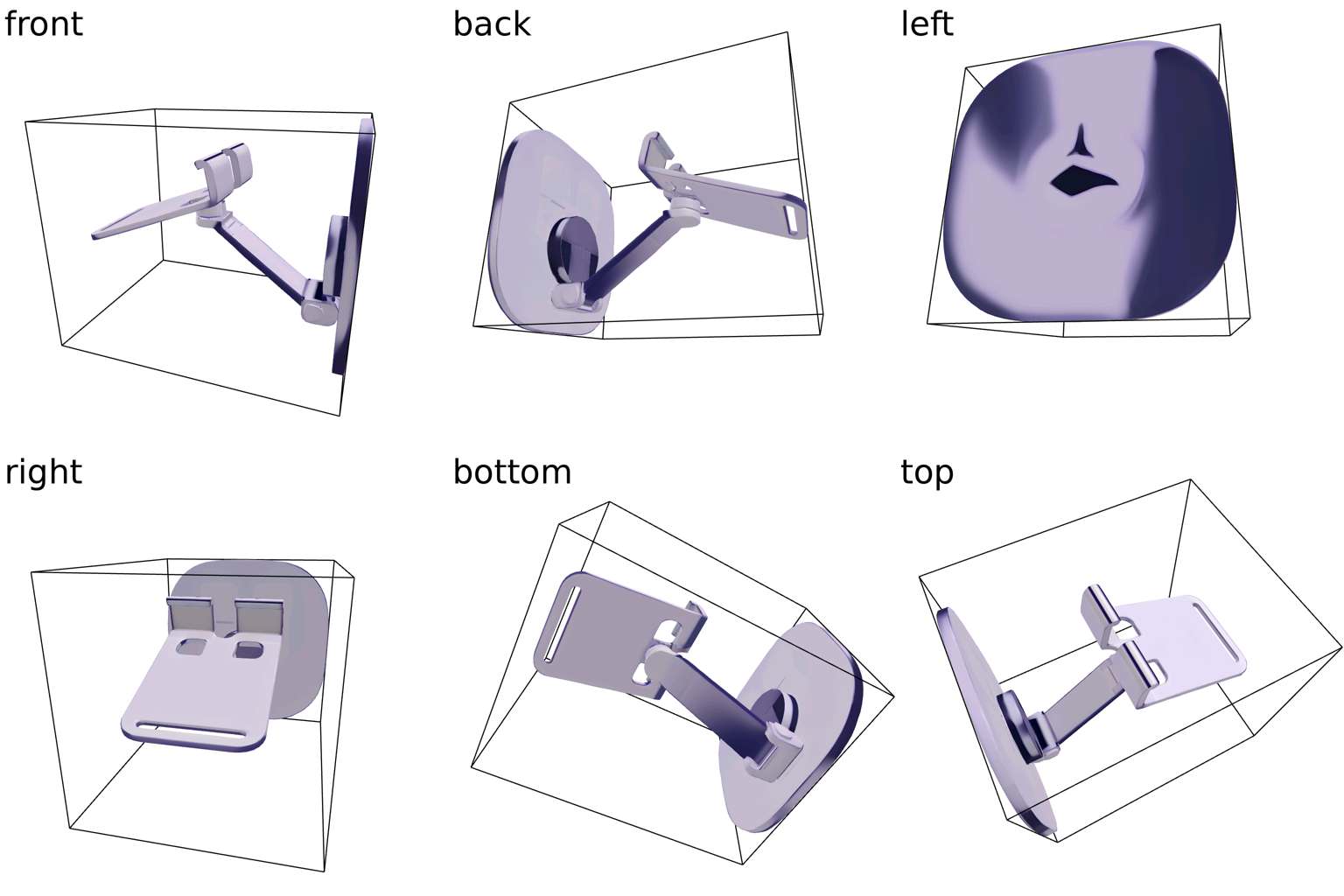 front

back

left

right

bottom

top