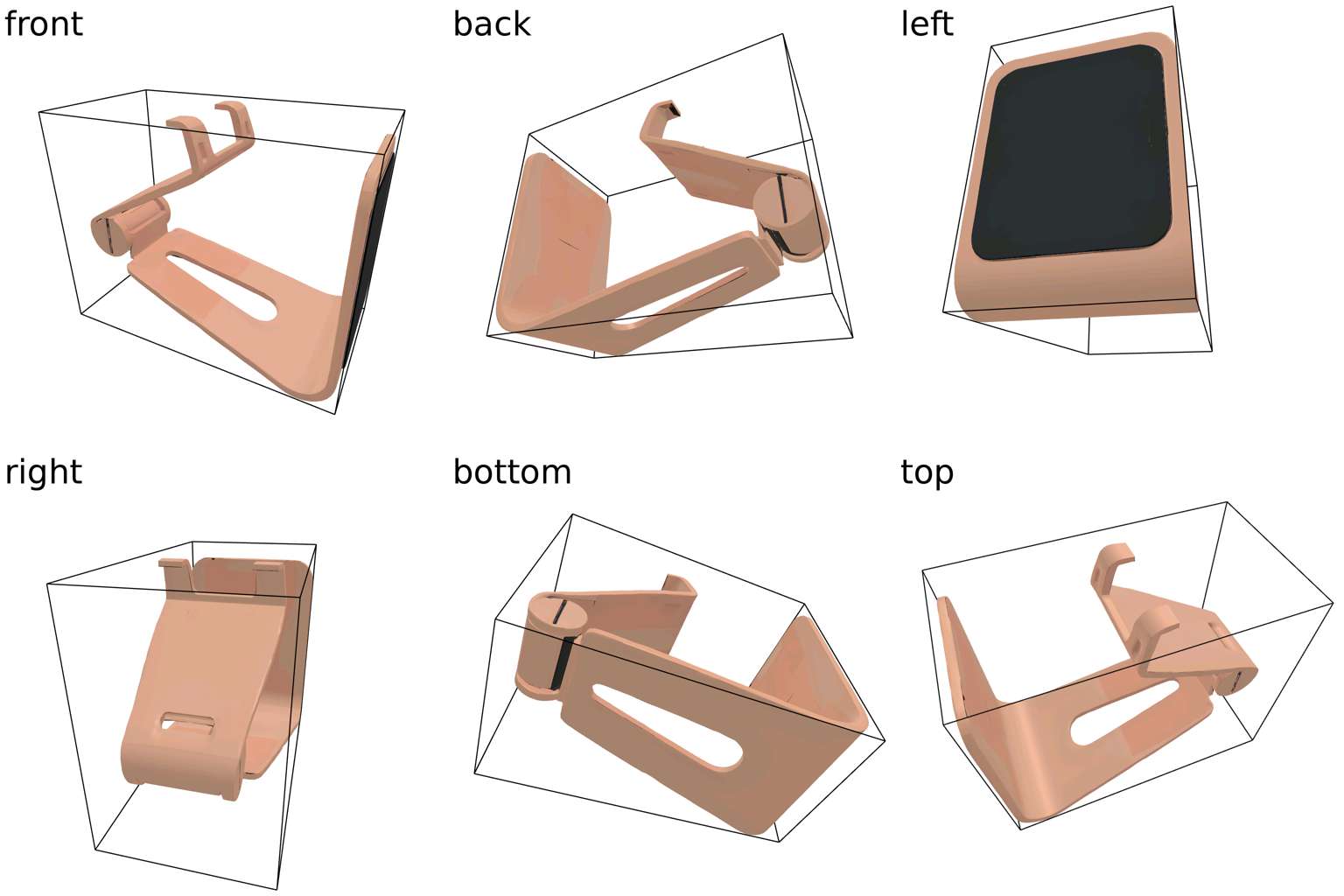 front

back

left

right

bottom

top