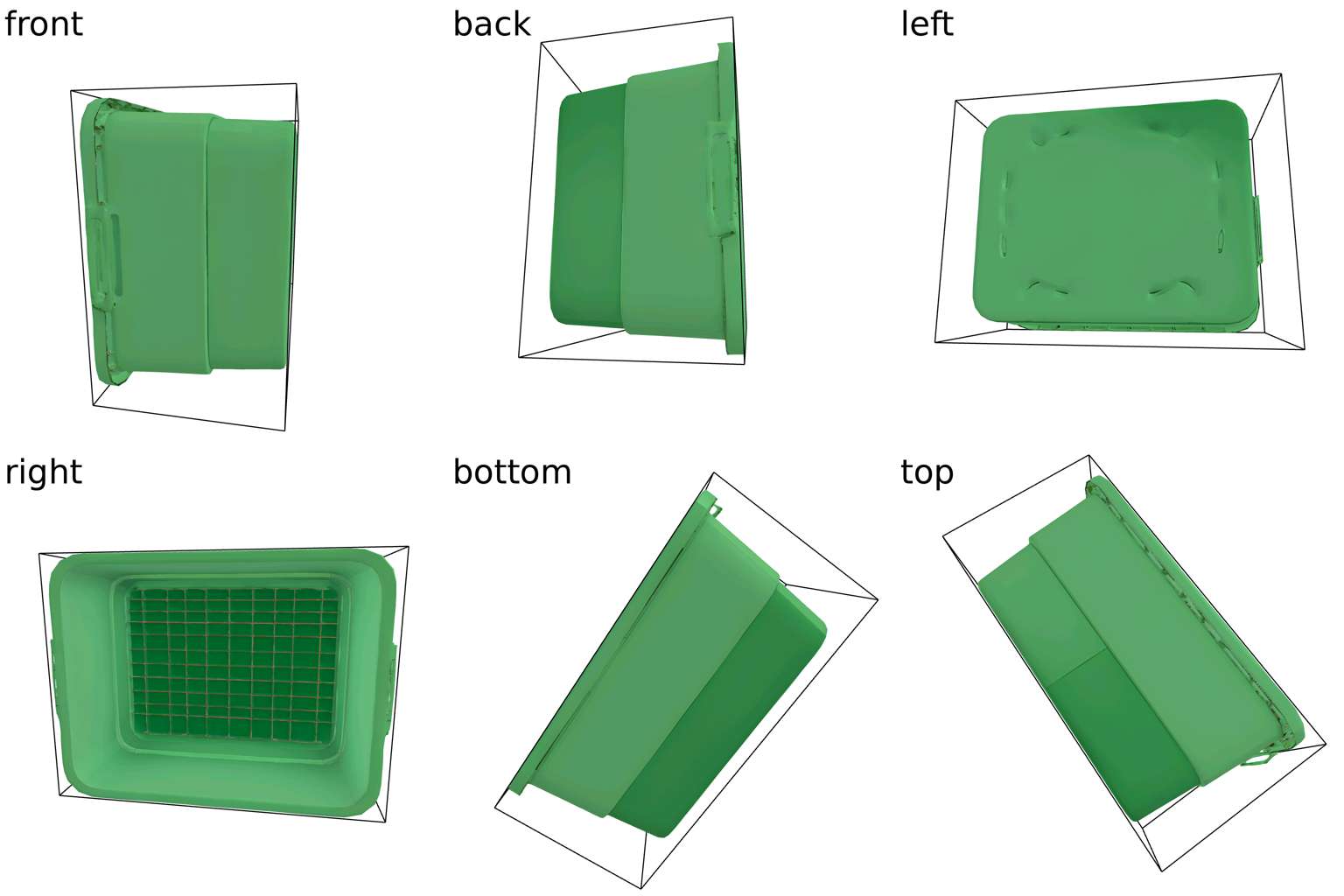 front

back

left

right

bottom

top