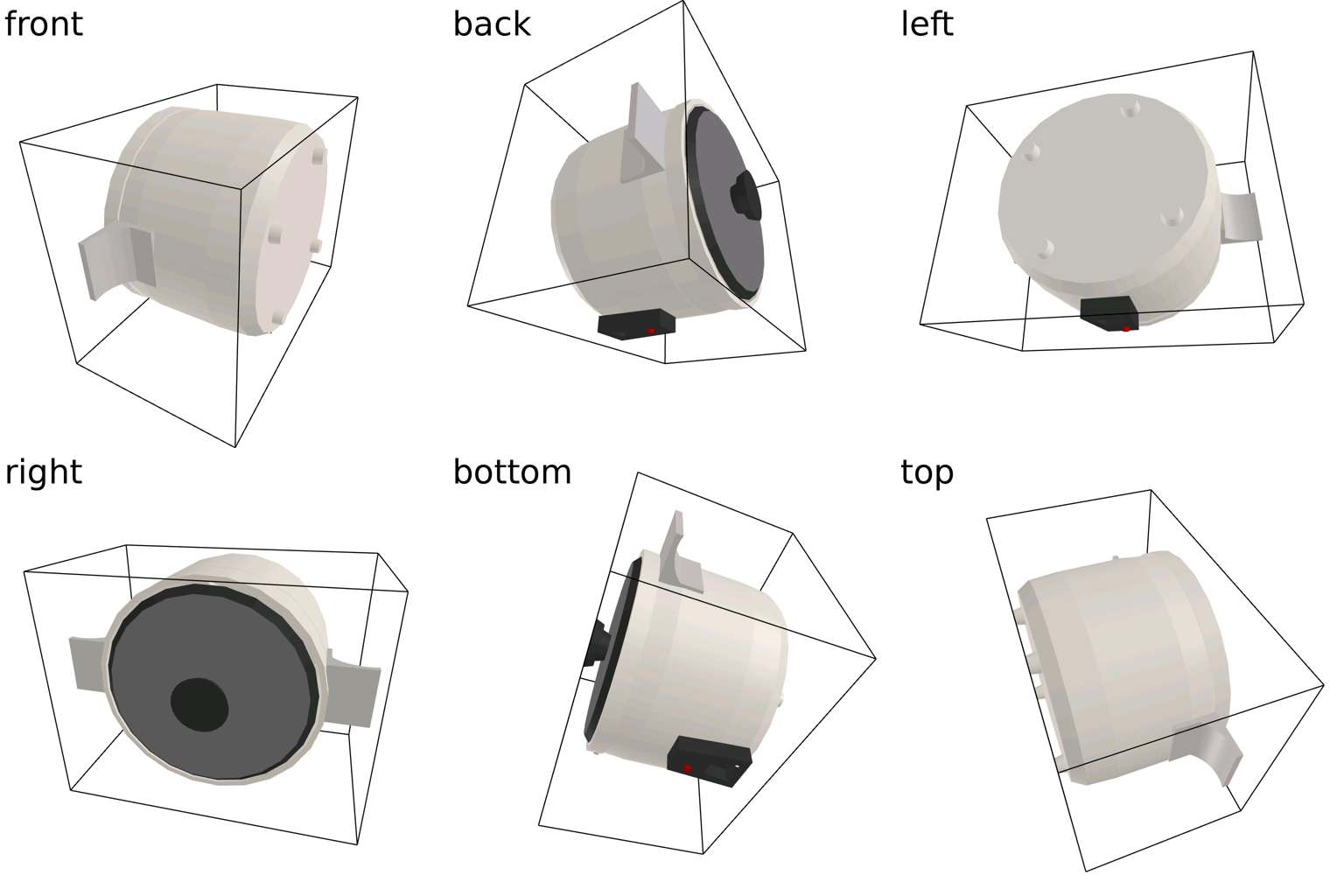 front

back

left

right

bottom

top