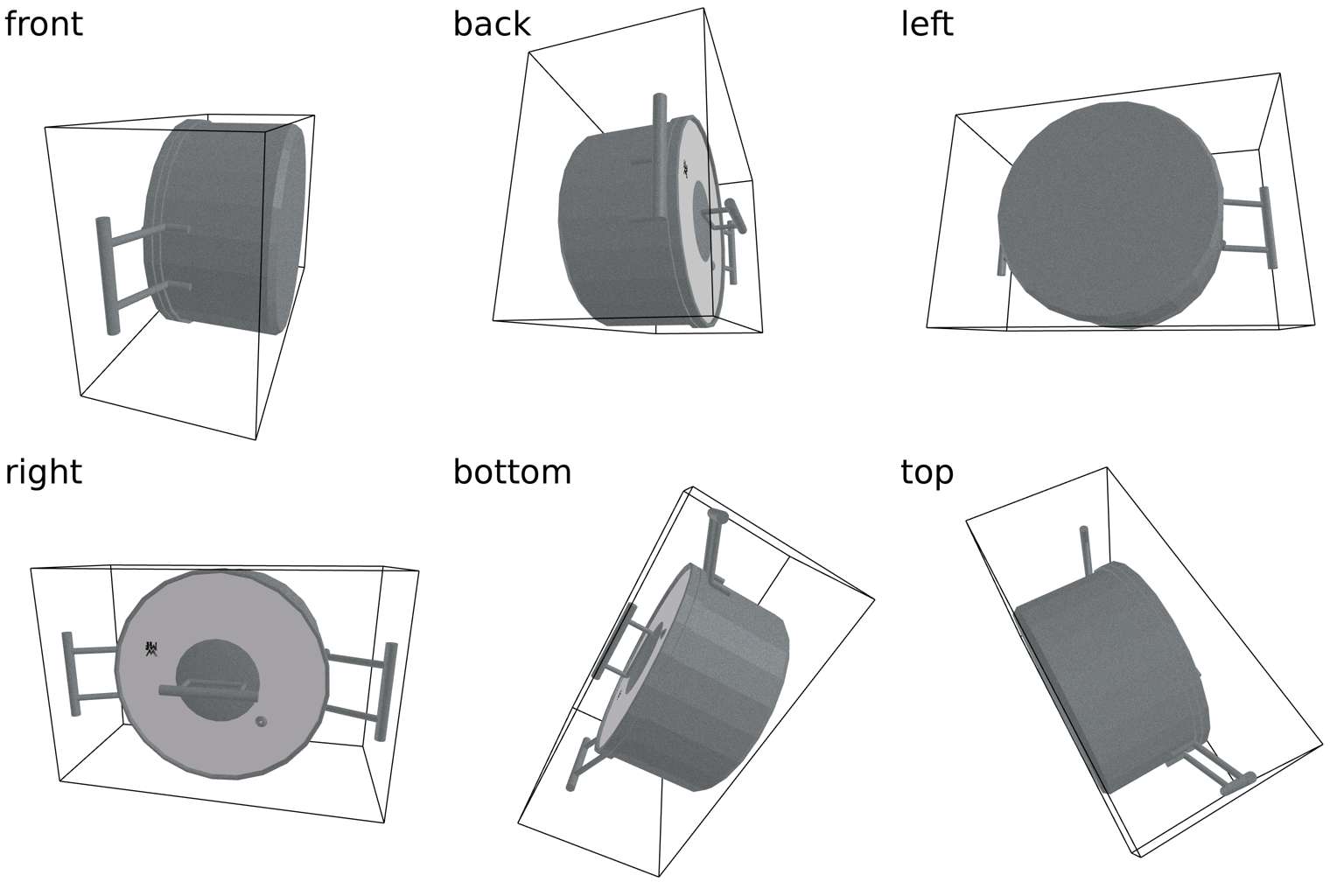 front

back

left

right

bottom

top