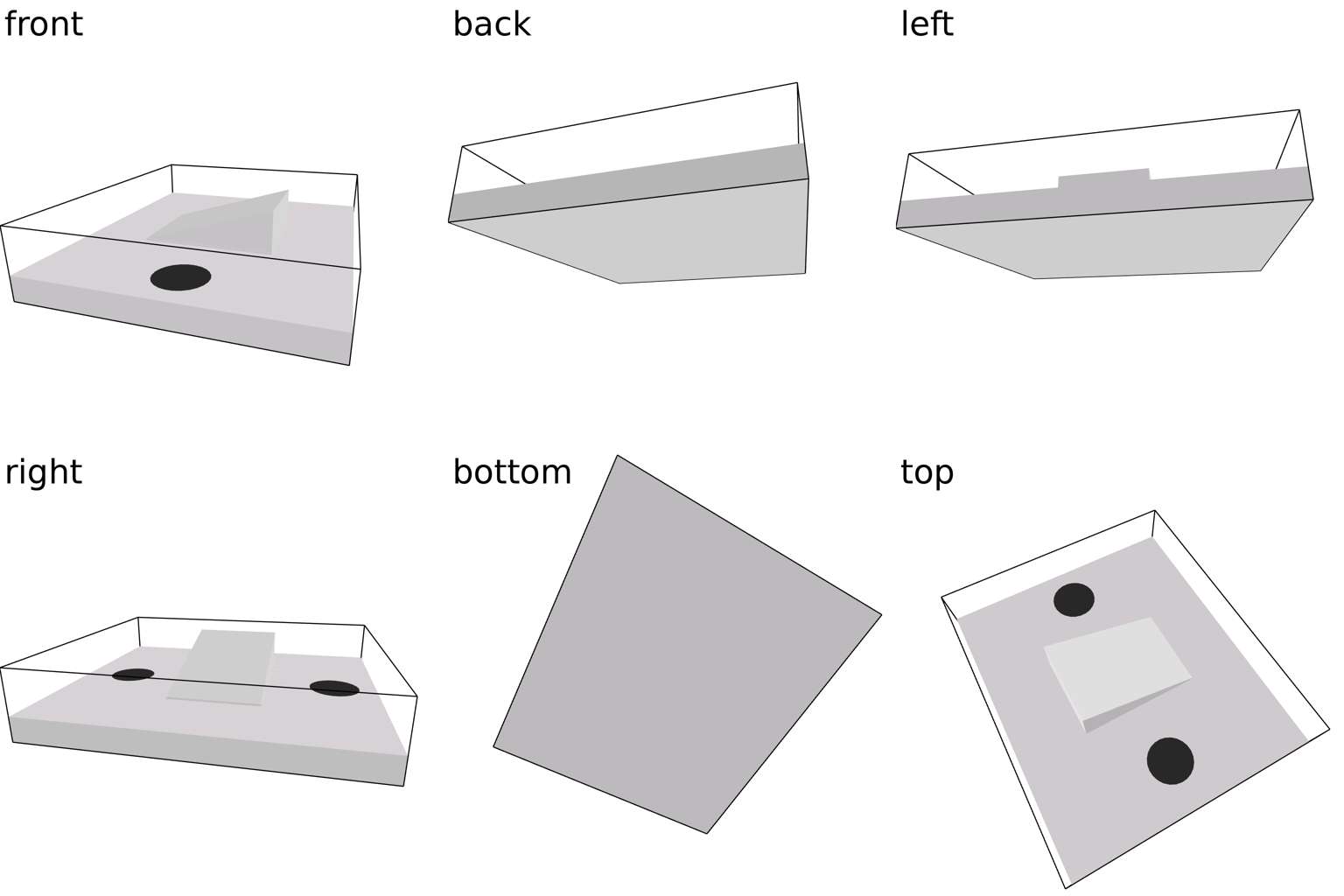 front

back

left

right

bottom

top