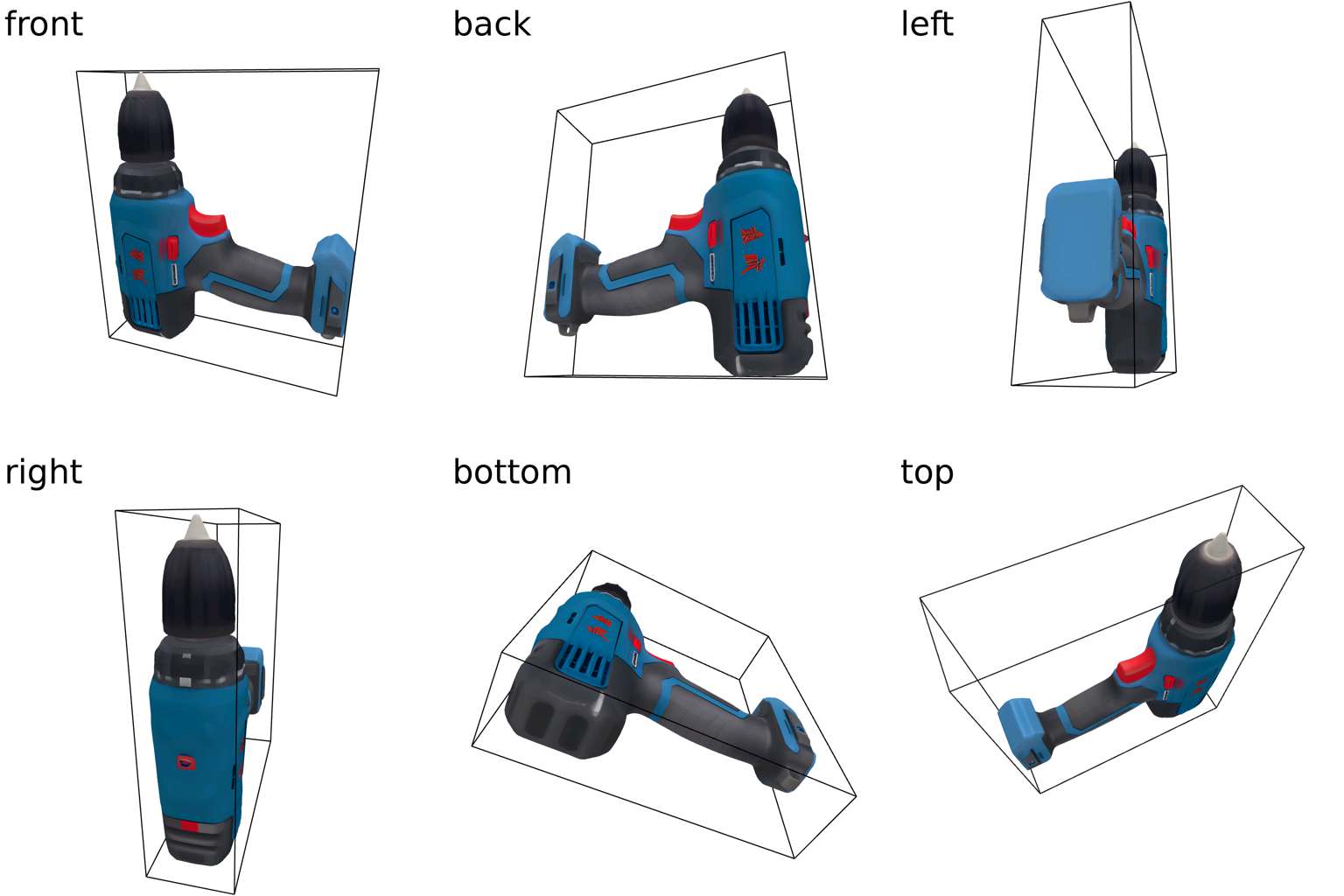 front

back

left

right

bottom

top