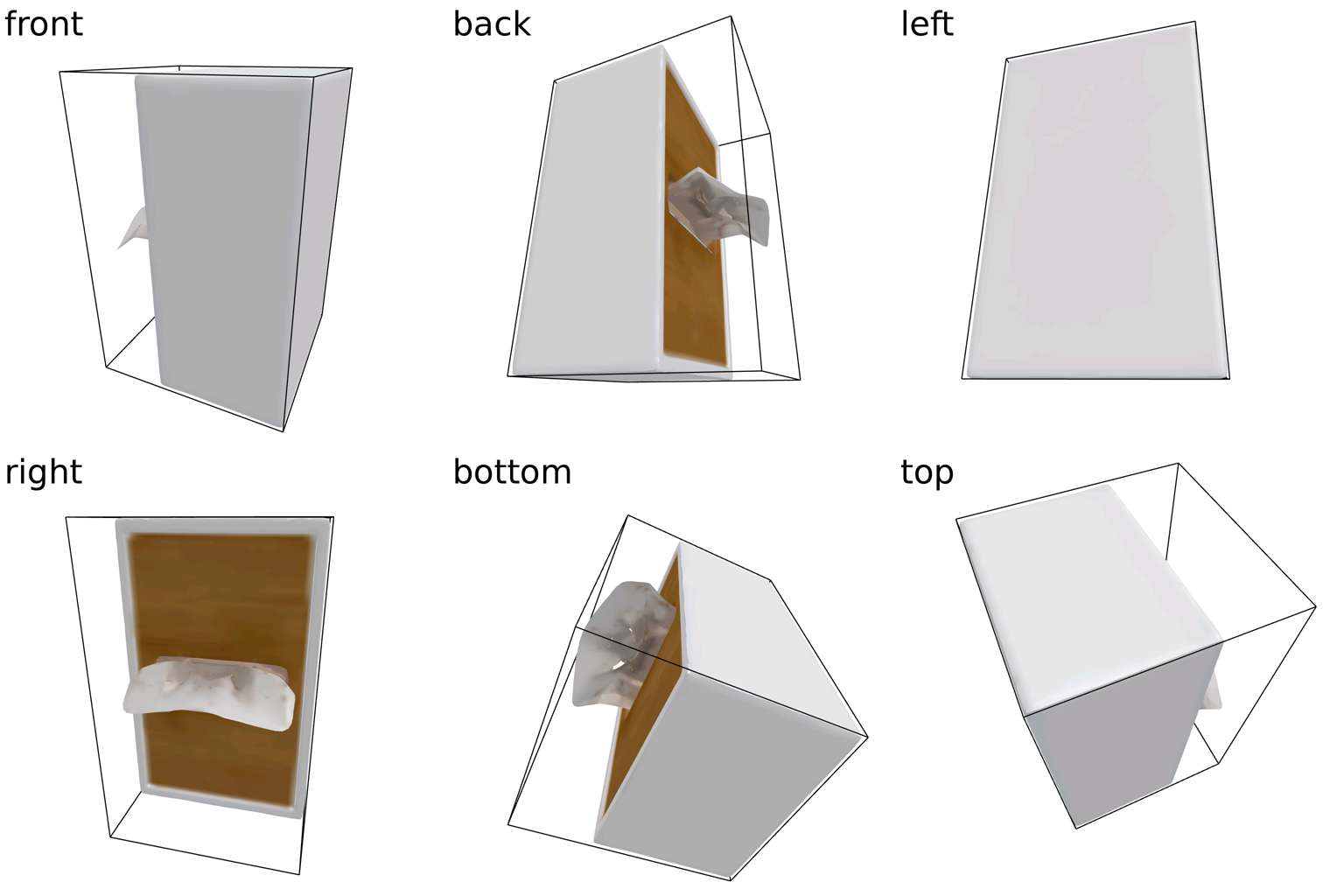 front

back

left

right

bottom

top