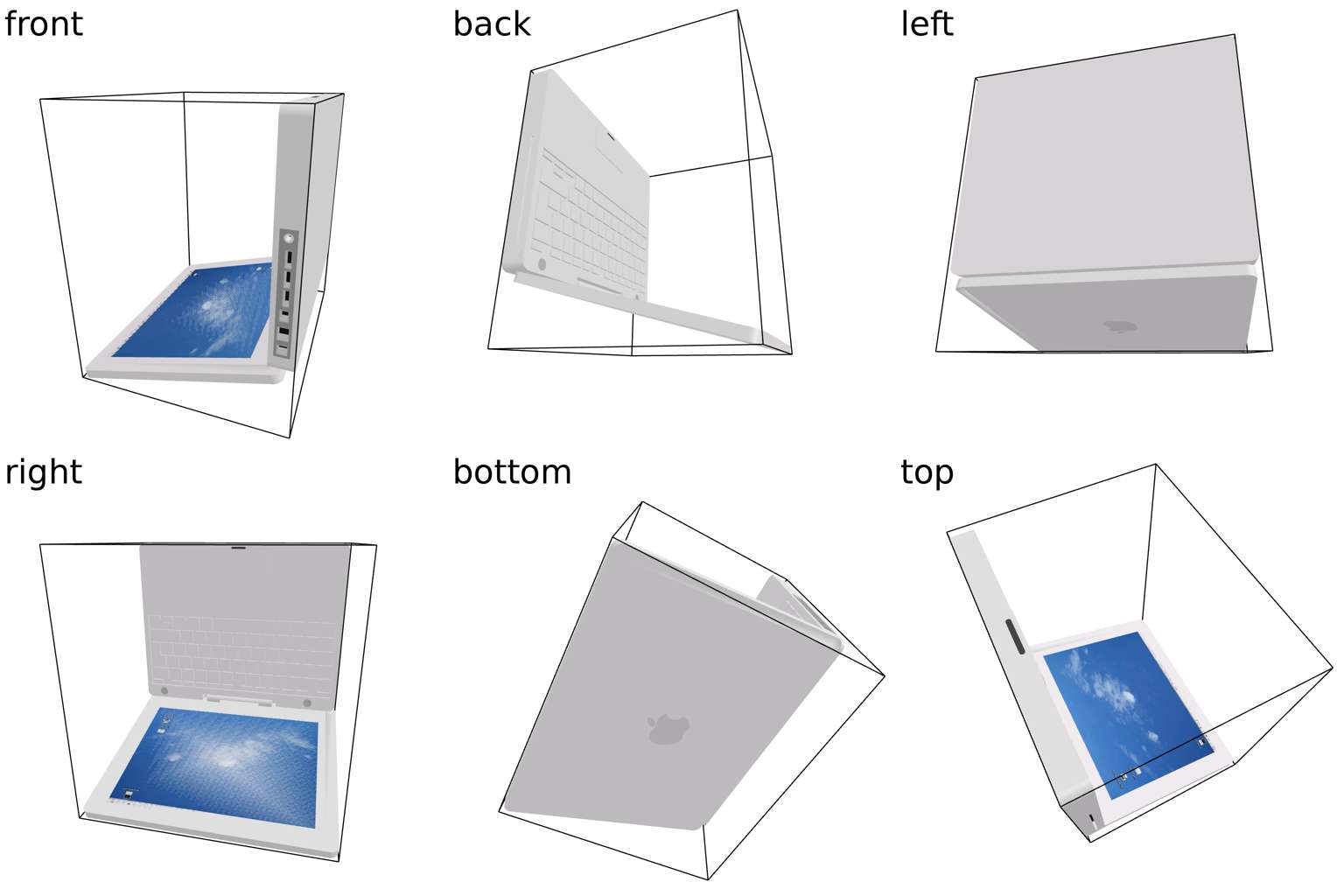 front

back

left

right

bottom

top