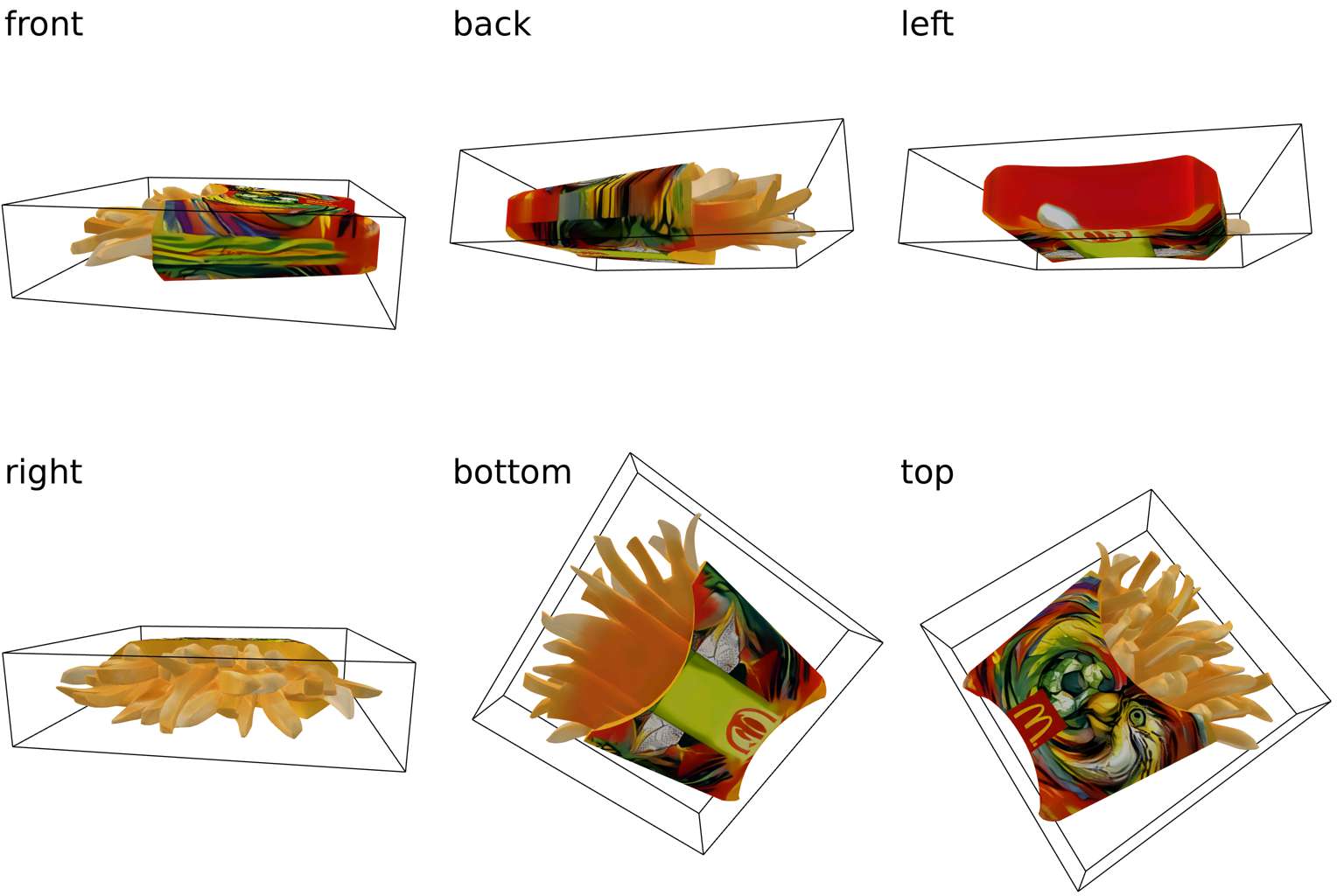 front

back

left

right

bottom

top