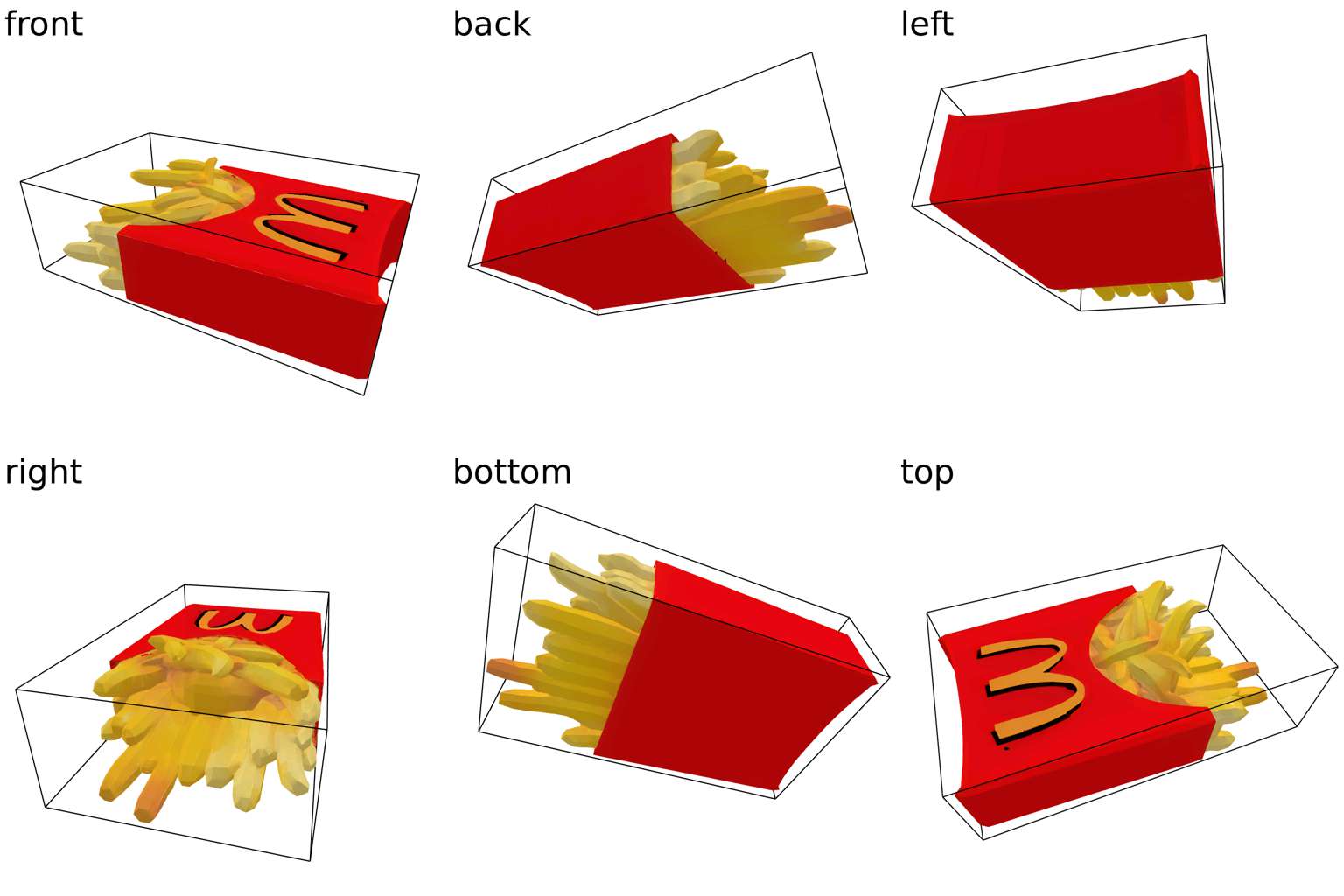 front

back

left

right

bottom

top